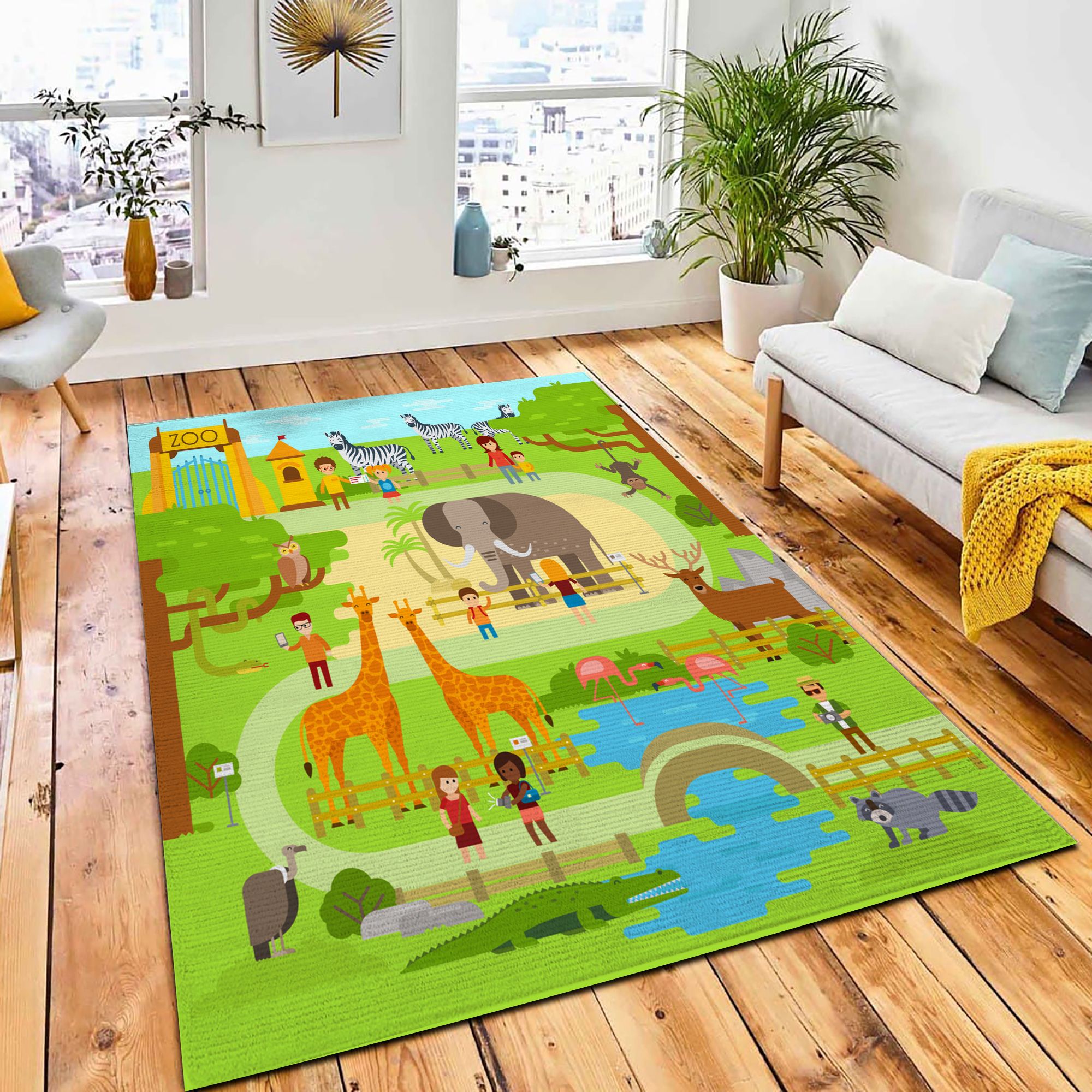 ZOO